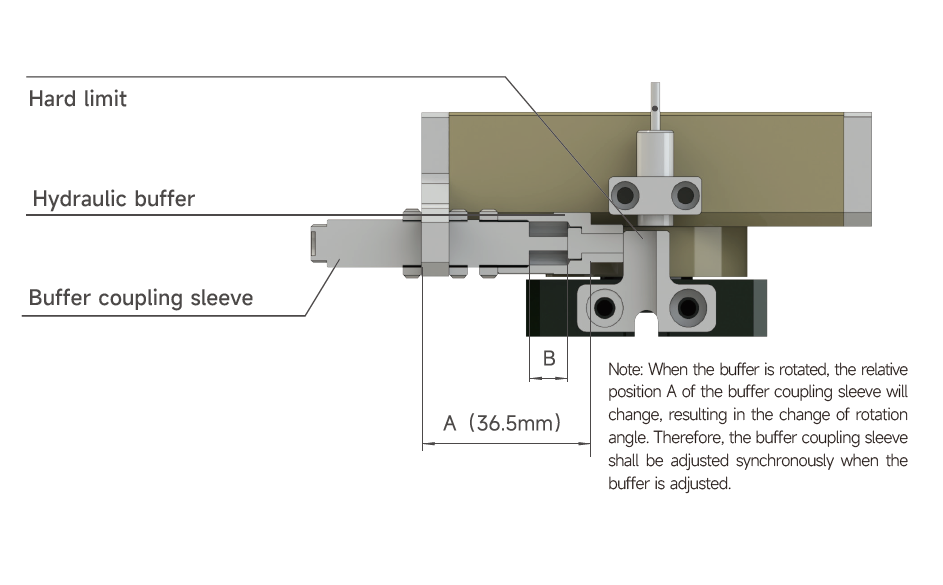 Hard limit

Hydraulic buffer

Buffer coupling sleeve

B

A（36.5mm）

Note: When the buffer is rotated, the relative position A of the buffer coupling sleeve will change, resulting in the change of rotation angle. Therefore, the buffer coupling sleeve shall be adjusted synchronously when the buffer is adjusted.